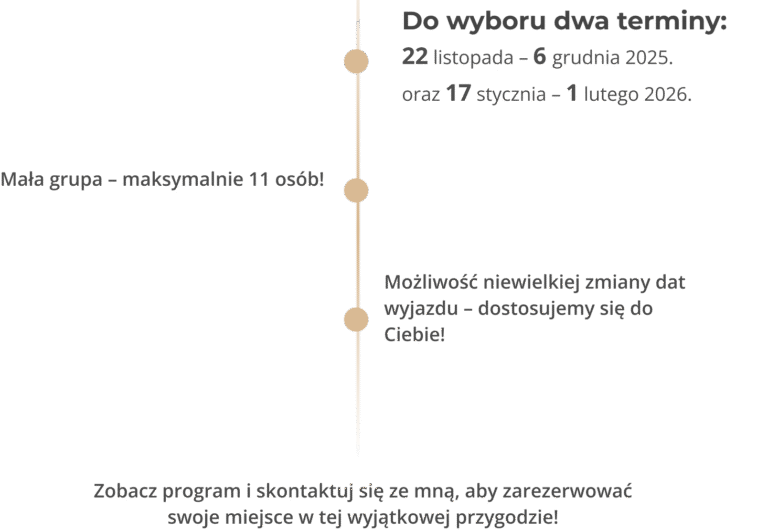 Do wyboru dwa terminy:

22 listopada – 6 grudnia 2025.

oraz 17 stycznia – 1 lutego 2026.

Mała grupa – maksymalnie 11 osób!

Możliwość niewielkiej zmiany dat wyjazdu – dostosujemy się do Ciebie!

Zobacz program i skontaktuj się ze mną, aby zarezerwować swoje miejsce w tej wyjątkowej przygodzie!