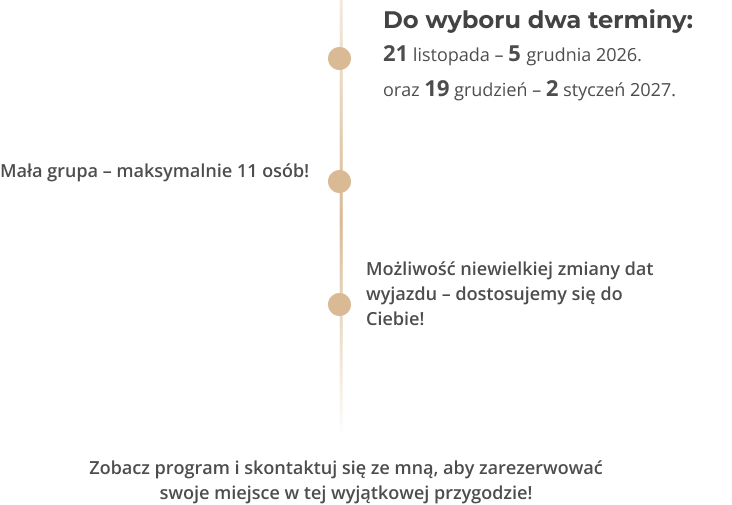 Do wyboru dwa terminy:

21 listopada – 5 grudnia 2026.

oraz 19 grudzień – 2 styczeń 2027.

Mała grupa – maksymalnie 11 osób!

Możliwość niewielkiej zmiany dat wyjazdu – dostosujemy się do Ciebie!

Zobacz program i skontaktuj się ze mną, aby zarezerwować swoje miejsce w tej wyjątkowej przygodzie!